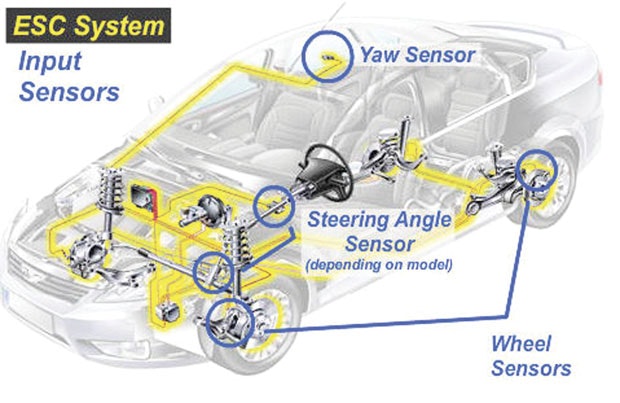 ESC System

Input Sensors

Yaw Sensor

Steering Angle Sensor
(depending on model)

Wheel Sensors