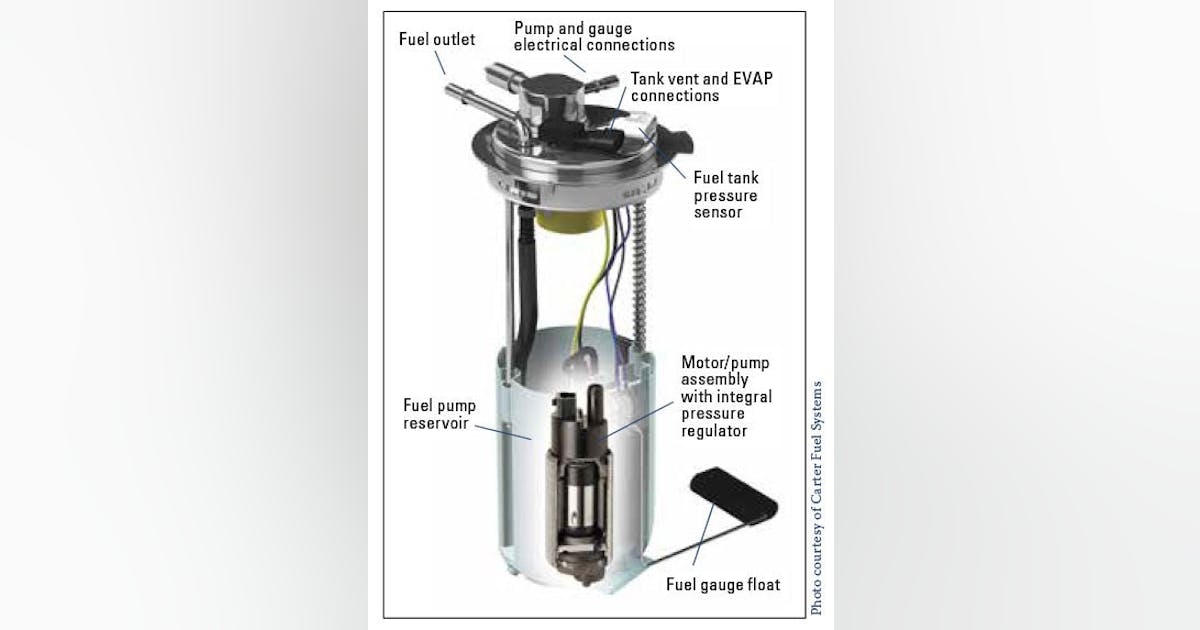 Fuel outlet

Pump and gauge electrical connections

Tank vent and EVAP connections

Fuel tank pressure sensor

Motor/pump assembly with integral pressure regulator

Fuel pump reservoir

Fuel gauge float

Photo courtesy of Carter Fuel Systems