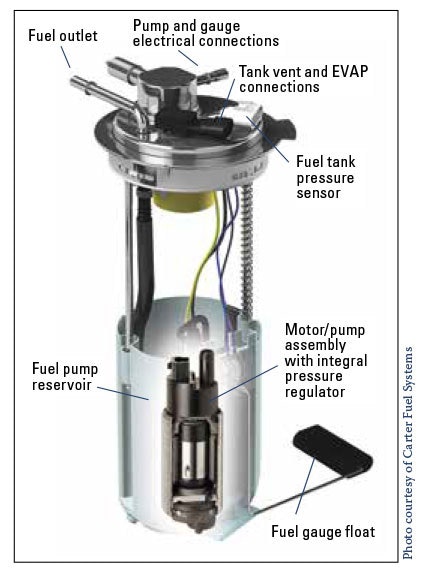 Fuel outlet

Pump and gauge electrical connections

Tank vent and EVAP connections

Fuel tank pressure sensor

Motor/pump assembly with integral pressure regulator

Fuel pump reservoir

Fuel gauge float

Photo courtesy of Carter Fuel Systems